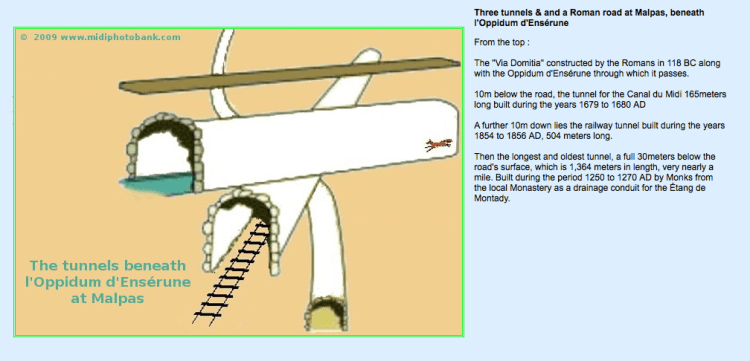 © 2009 www.midiphotobank.com

The tunnels beneath l'Oppidum d'Ensérune at Malpas

Three tunnels & and a Roman road at Malpas, beneath l'Oppidum d'Ensérune

From the top :

The "Via Domitia" constructed by the Romans in 118 BC along with the Oppidum d'Ensérune through which it passes.

10m below the road, the tunnel for the Canal du Midi 165meters long built during the years 1679 to 1680 AD

A further 10m down lies the railway tunnel built during the years 1854 to 1856 AD, 504 meters long.

Then the longest and oldest tunnel, a full 30meters below the road's surface, which is 1,364 meters in length, very nearly a mile. Built during the period 1250 to 1270 AD by Monks from the local Monastery as a drainage conduit for the Étang de Montady.